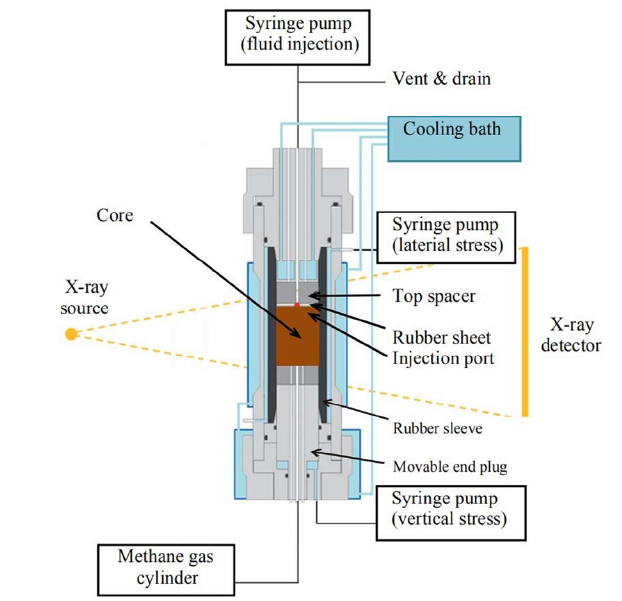 Syringe pump (fluid injection)

Vent & drain

Cooling bath

Core

Syringe pump (laterial stress)

X-ray source

Top spacer

Rubber sheet

Injection port

X-ray detector

Rubber sleeve

Movable end plug

Syringe pump (vertical stress)

Methane gas cylinder