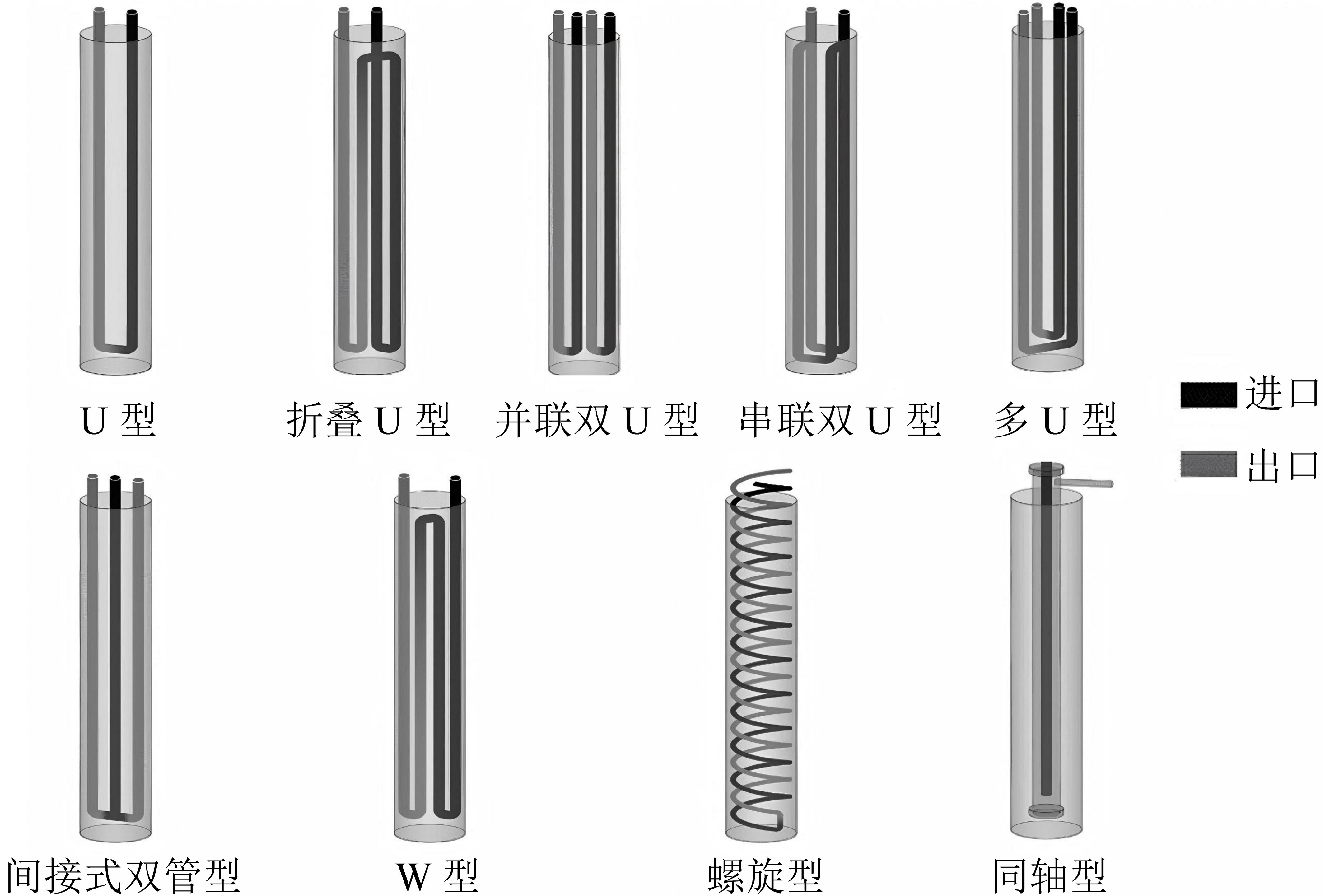 U 型 折叠 U 型 并联双 U 型 串联双 U 型 多 U 型

进口

出口

间接式双管型 W 型 螺旋型 同轴型