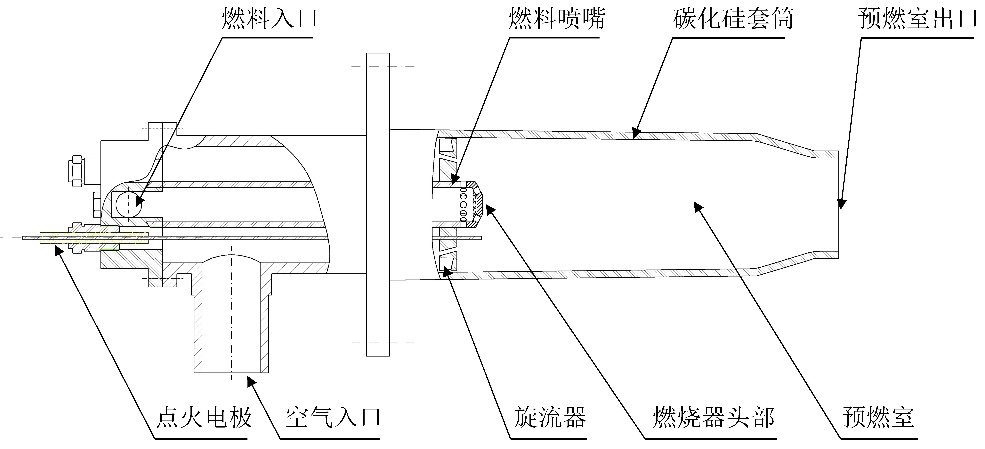 燃料入口

燃料喷嘴

碳化硅套筒

预燃室出口

点火电极

空气入口

旋流器

燃烧器头部

预燃室